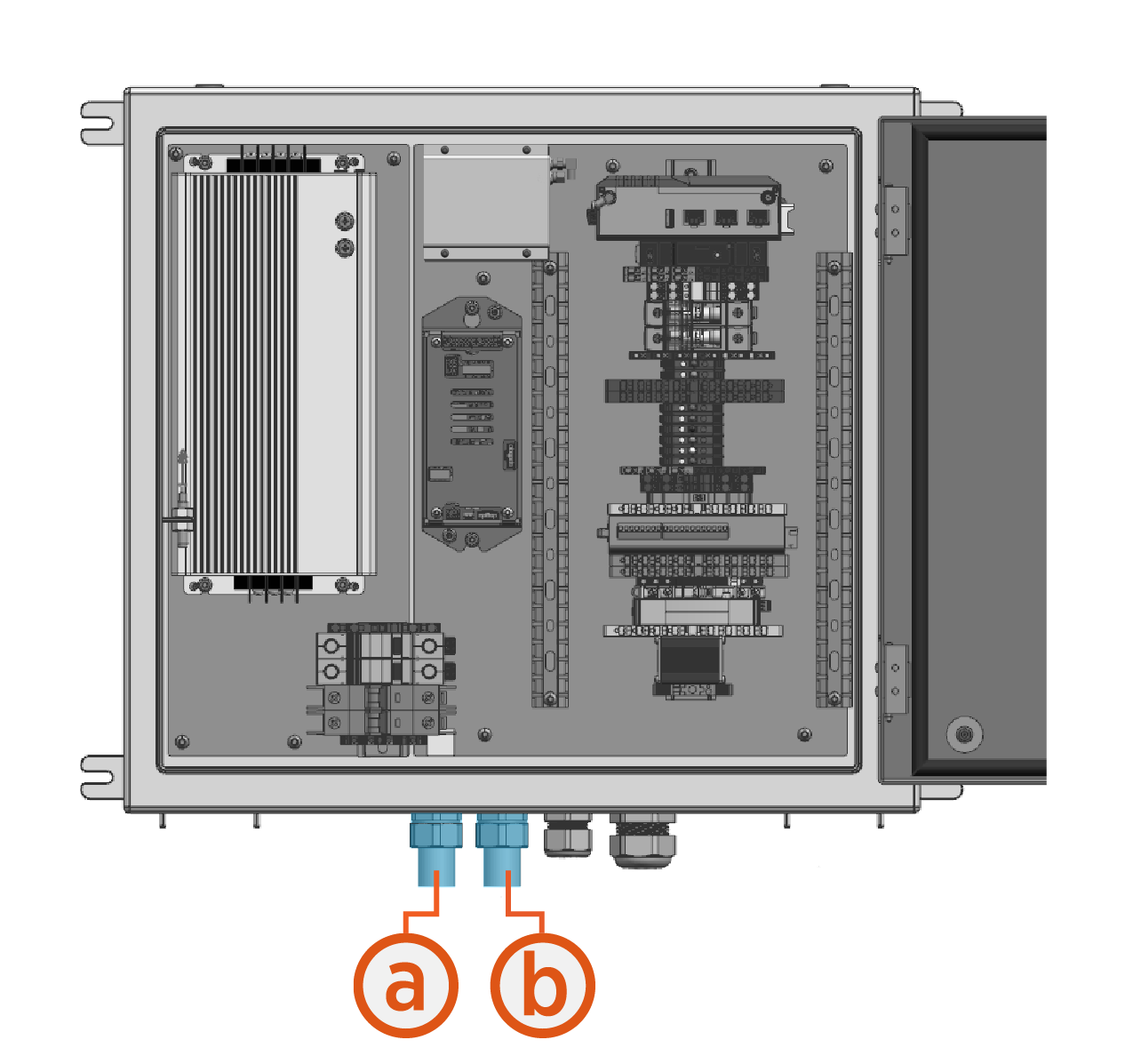 a
b