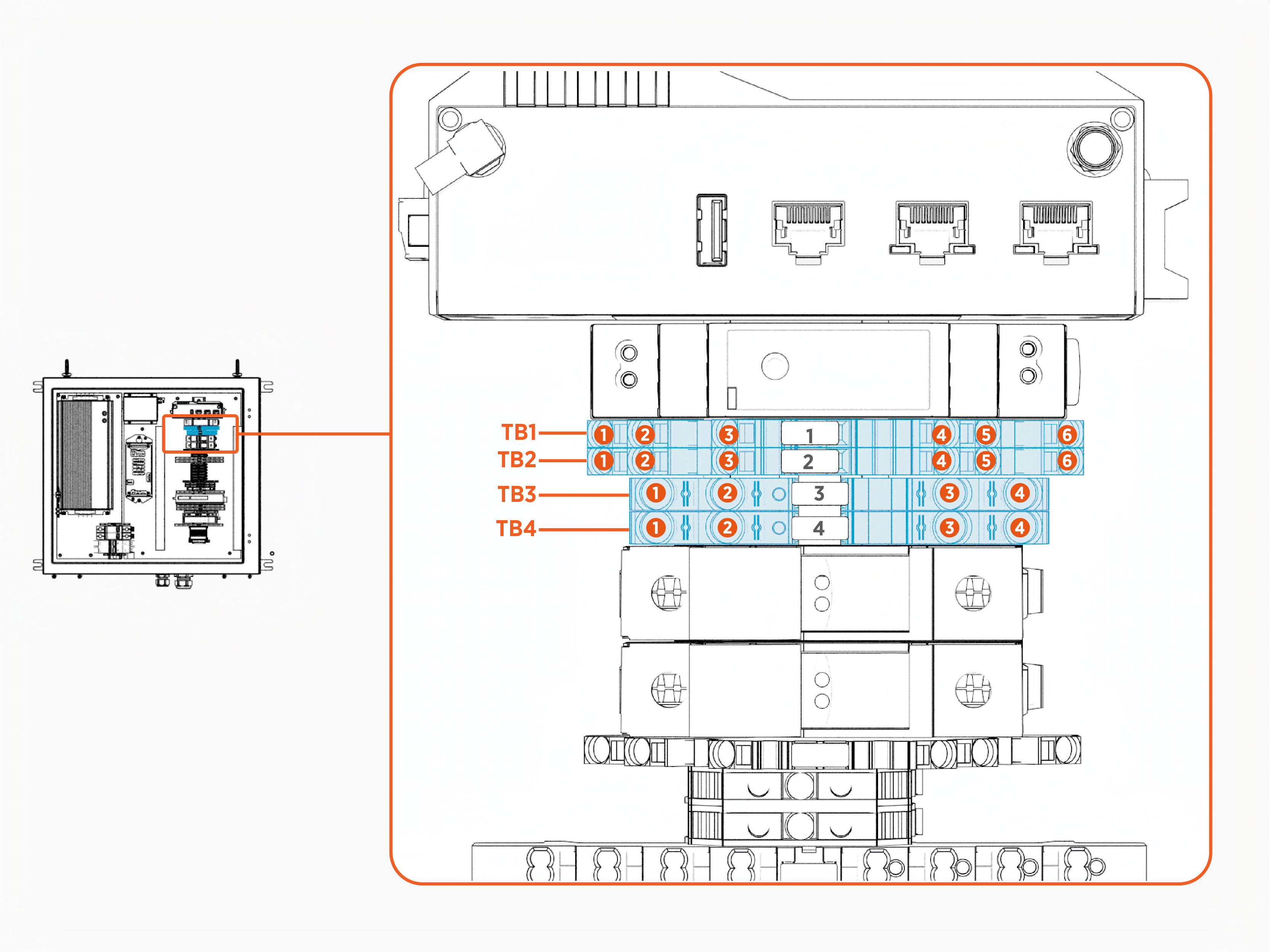 TB1 1 2 3 1 4 5 6
TB2 1 2 3 2 4 5 6
TB3 1 2 3 3 4
TB4 1 2 4 3 4