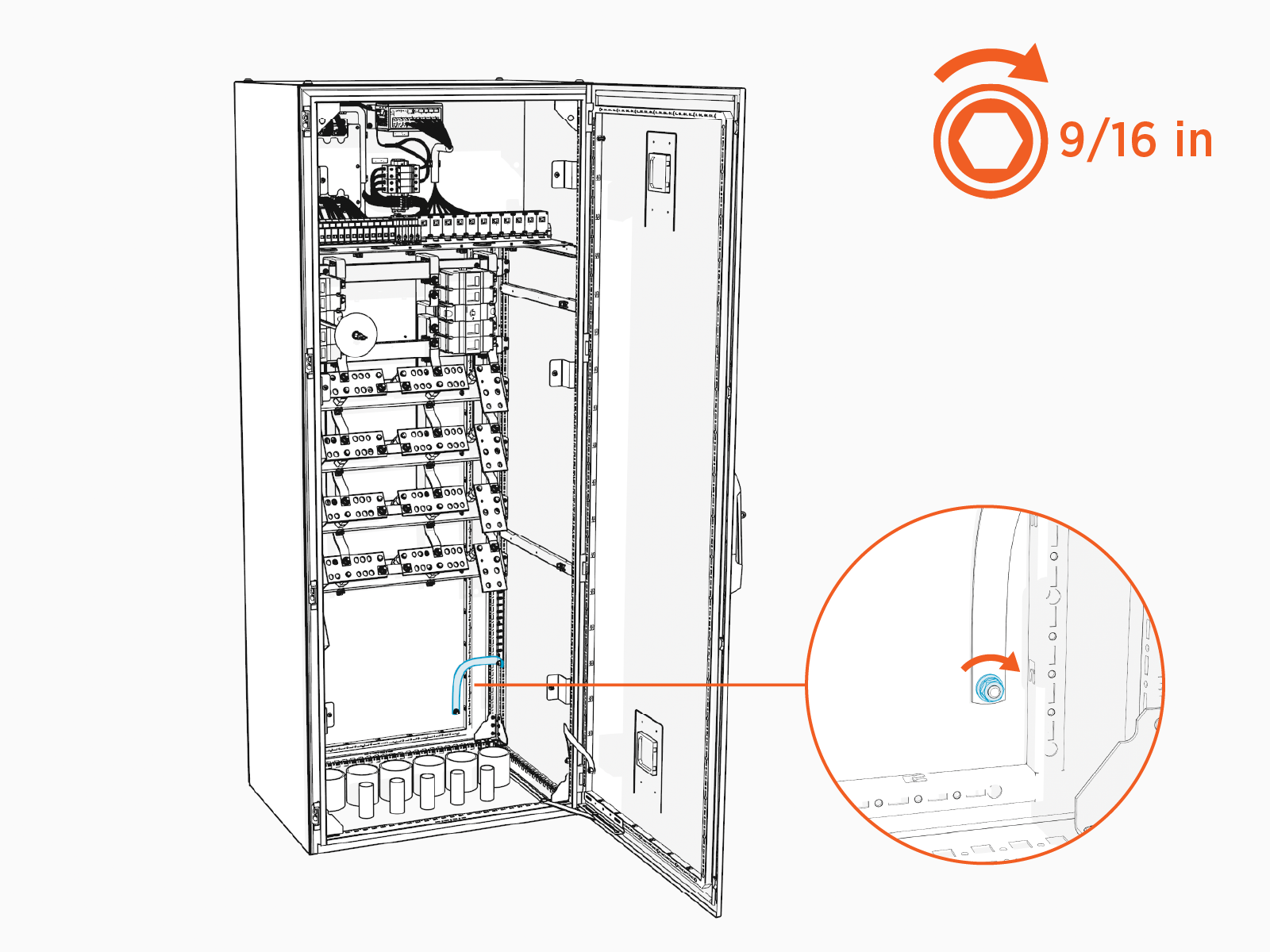 9/16 in