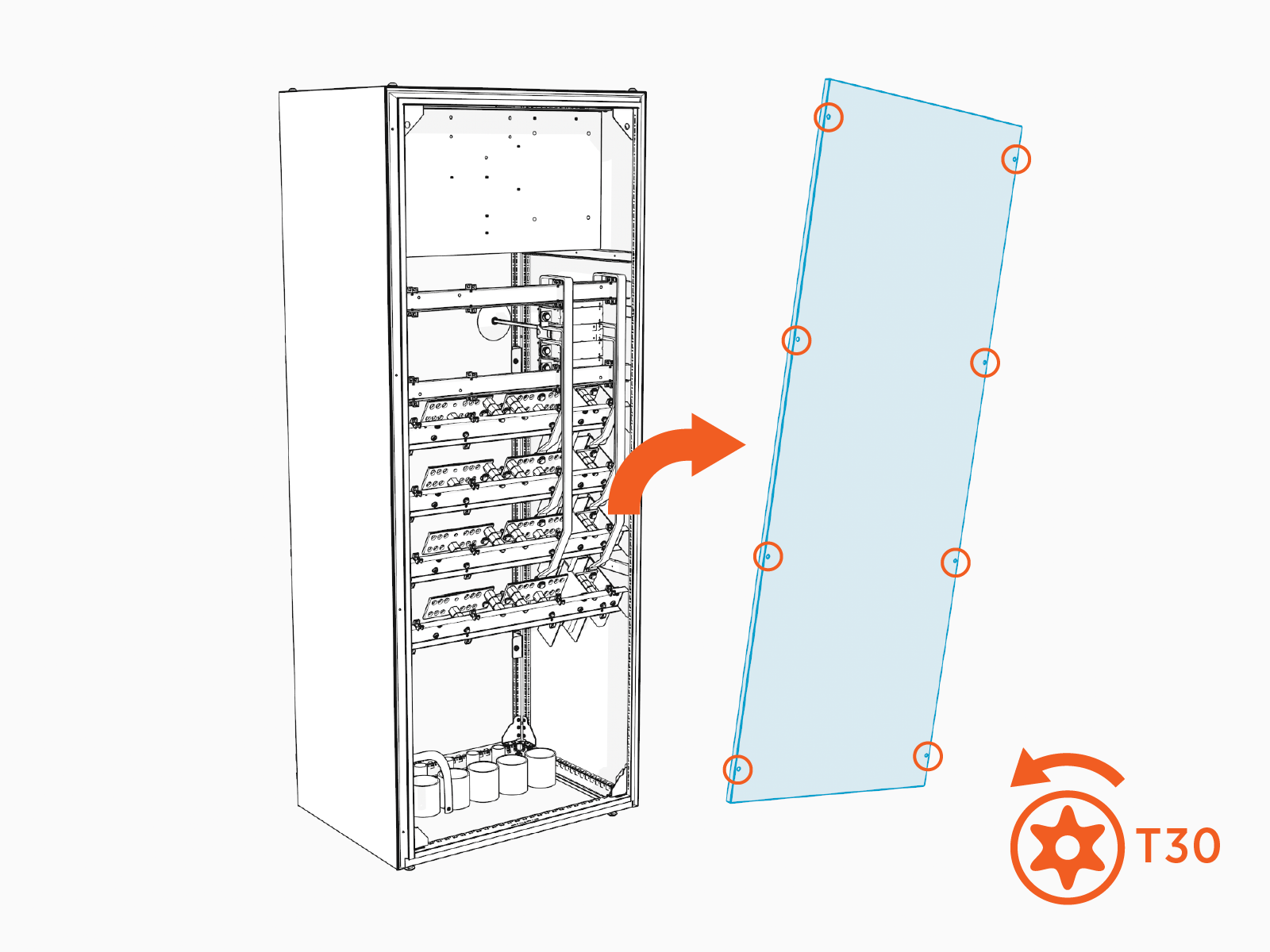 T30