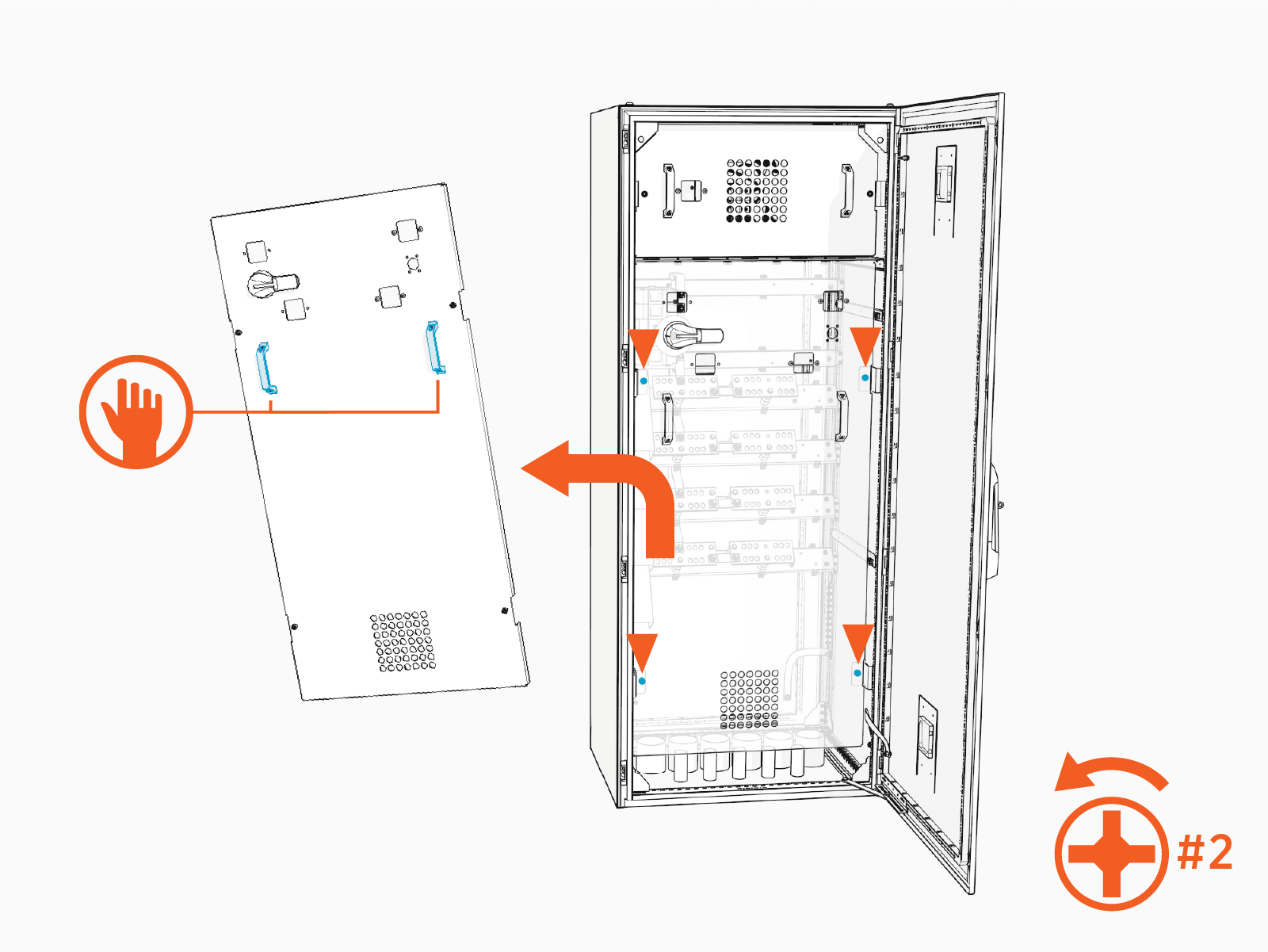 #2