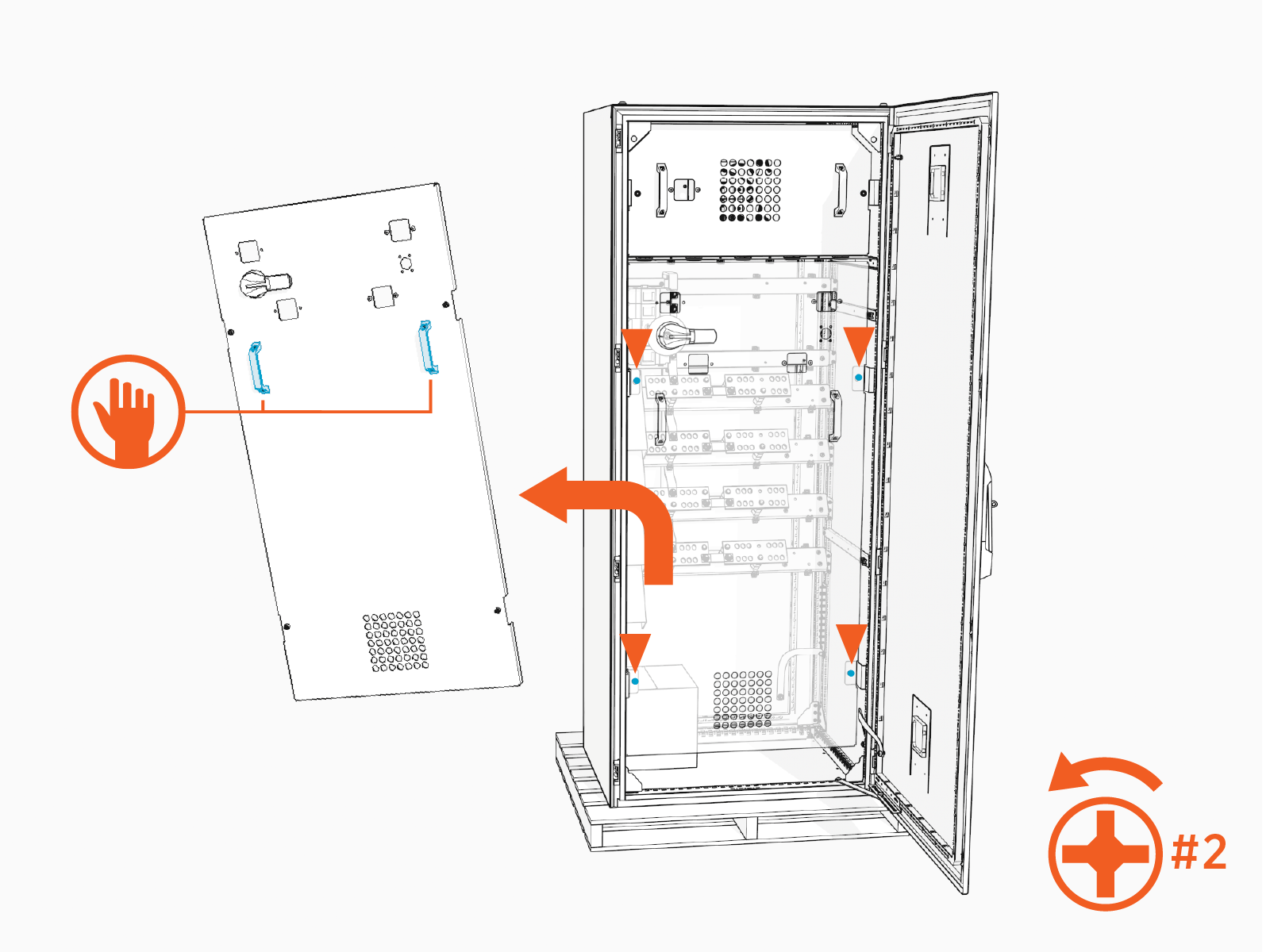 #2