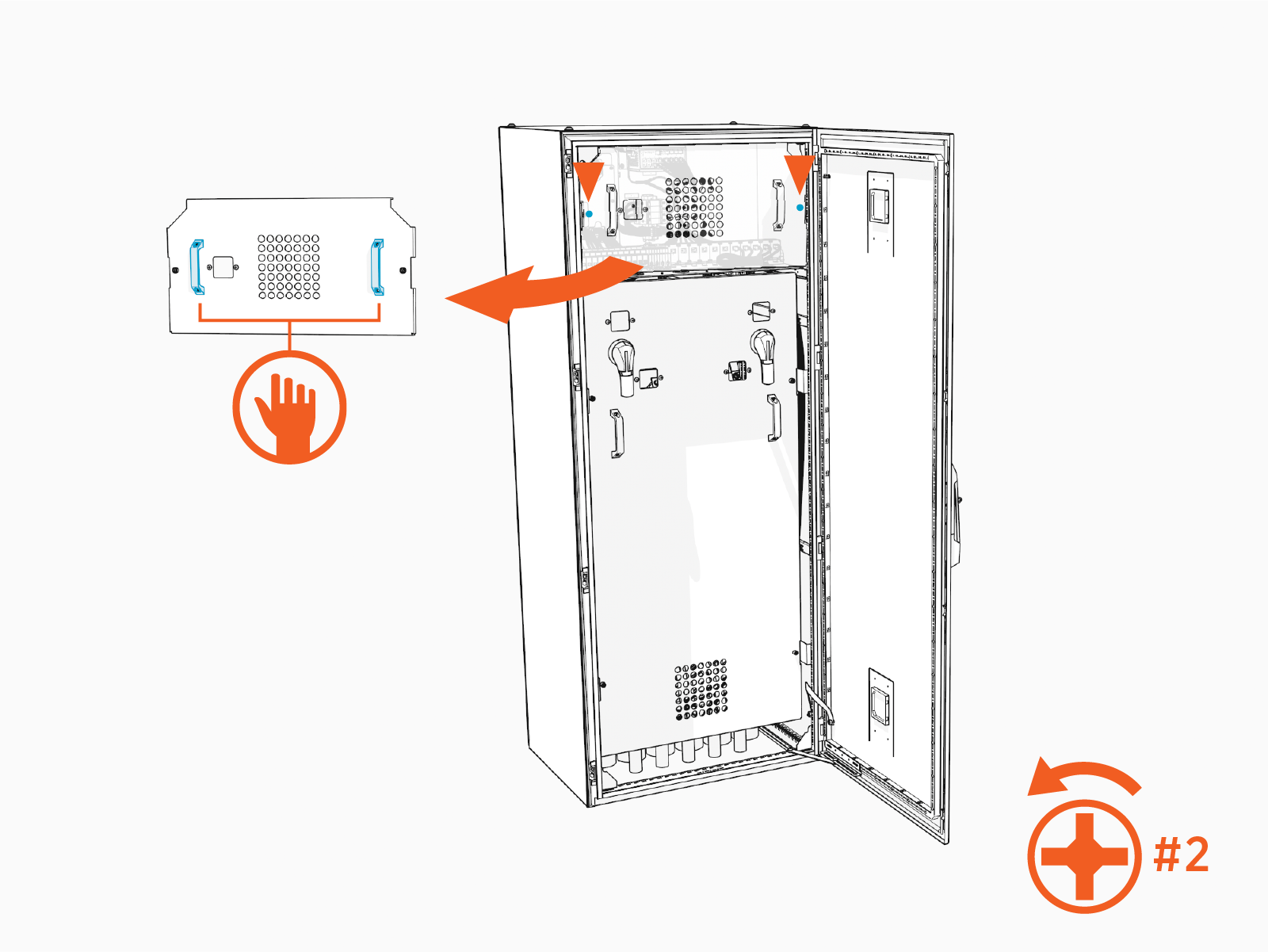 #2