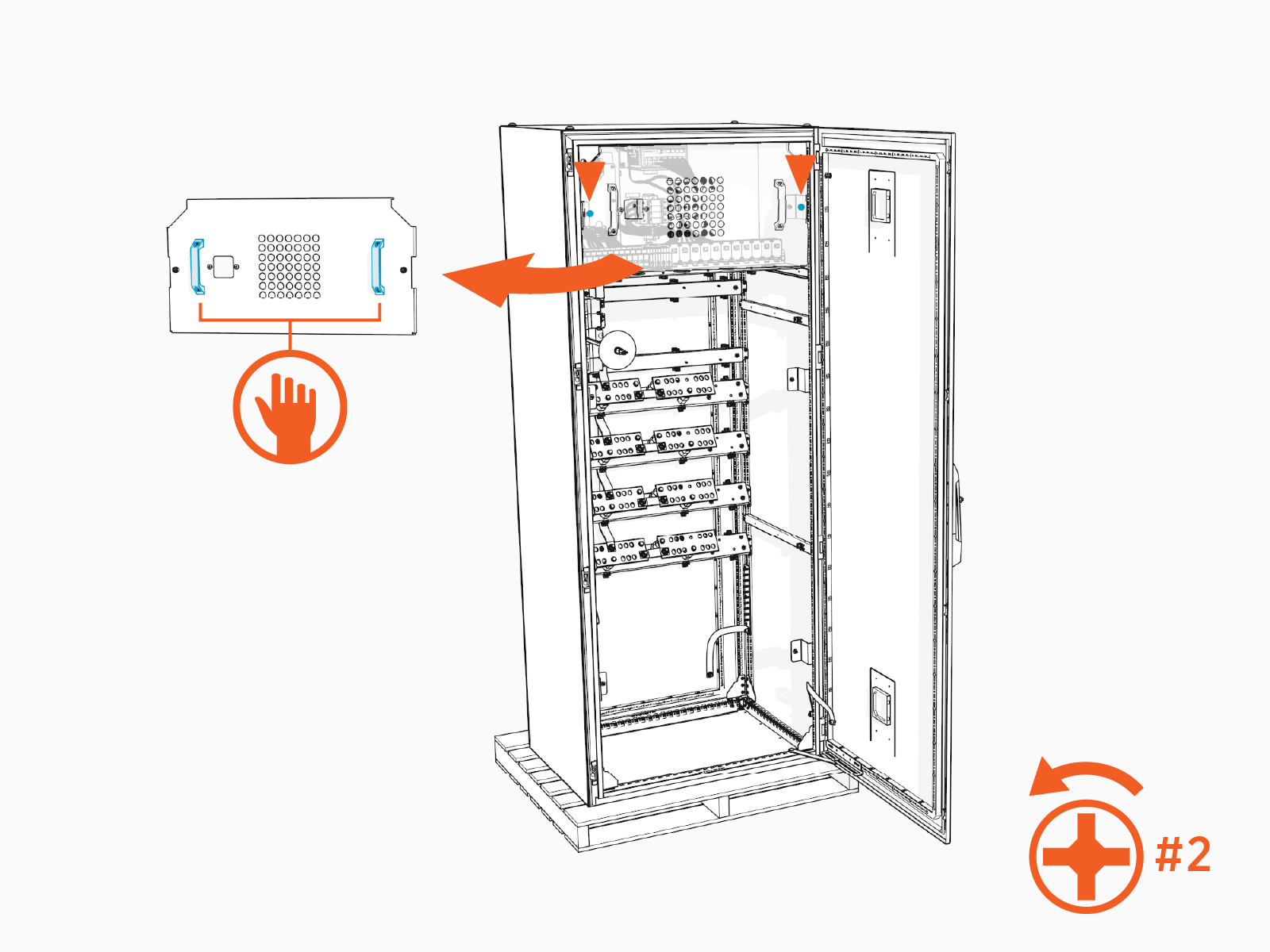 #2