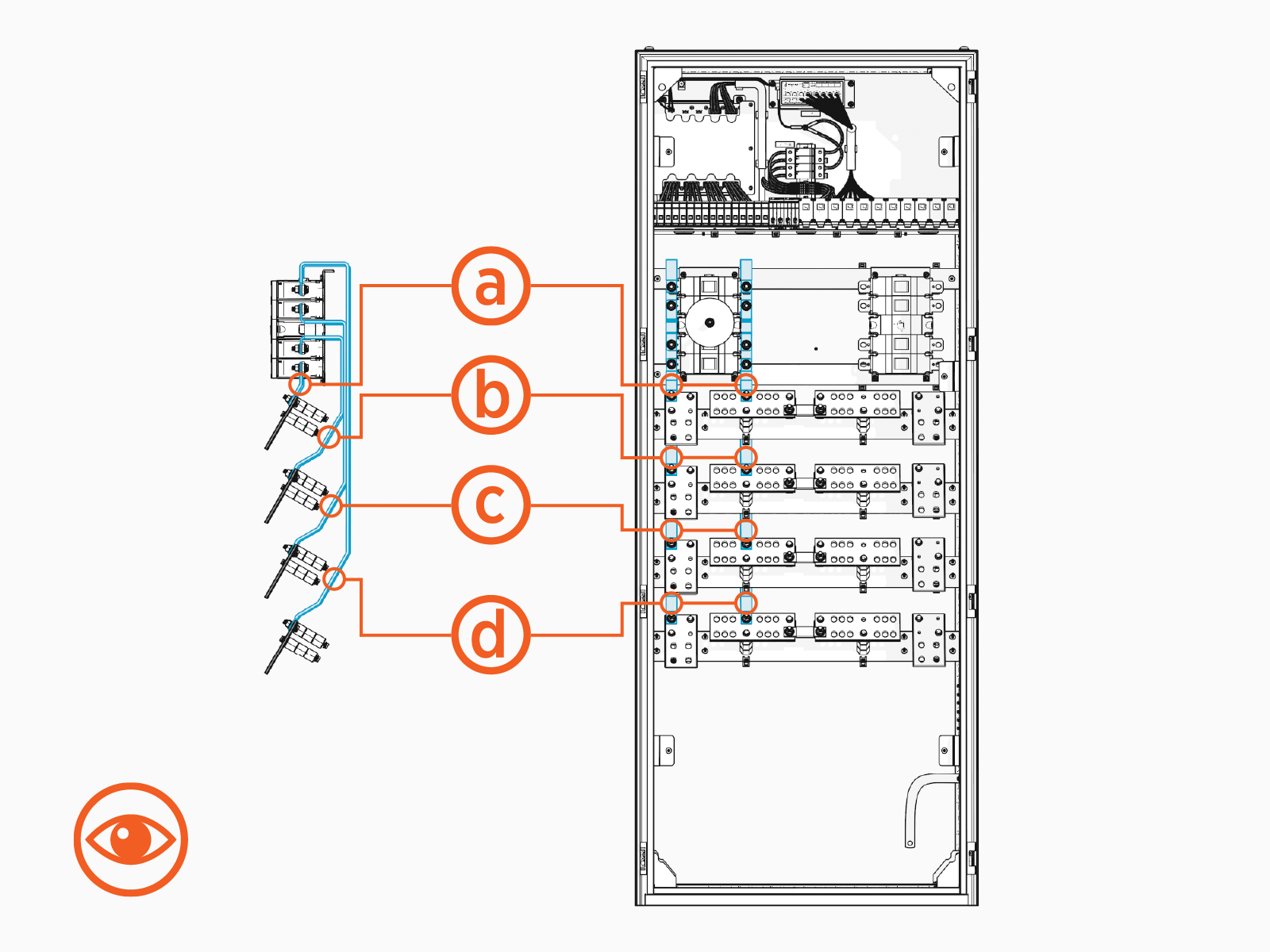 a
b
c
d