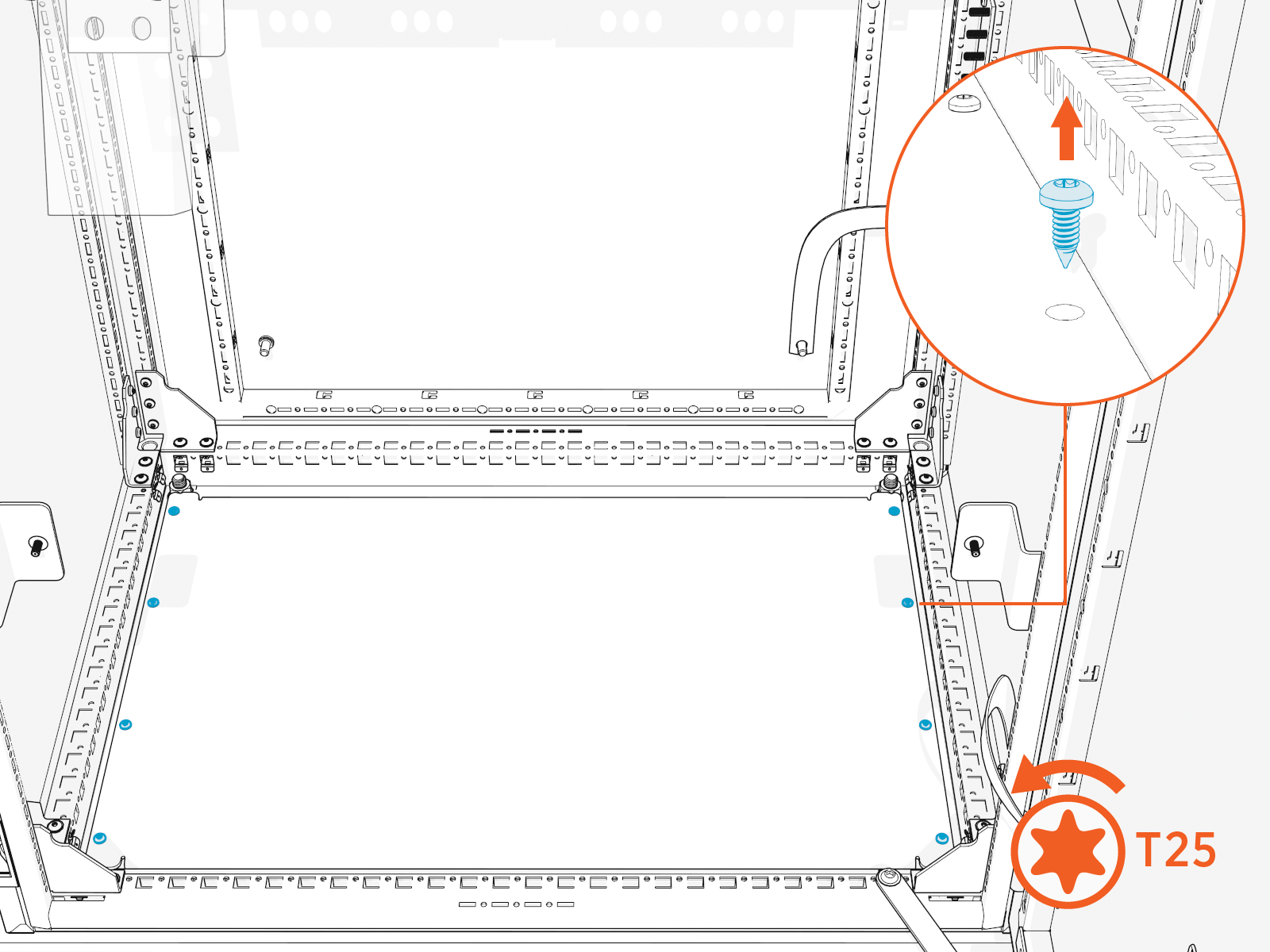 T25