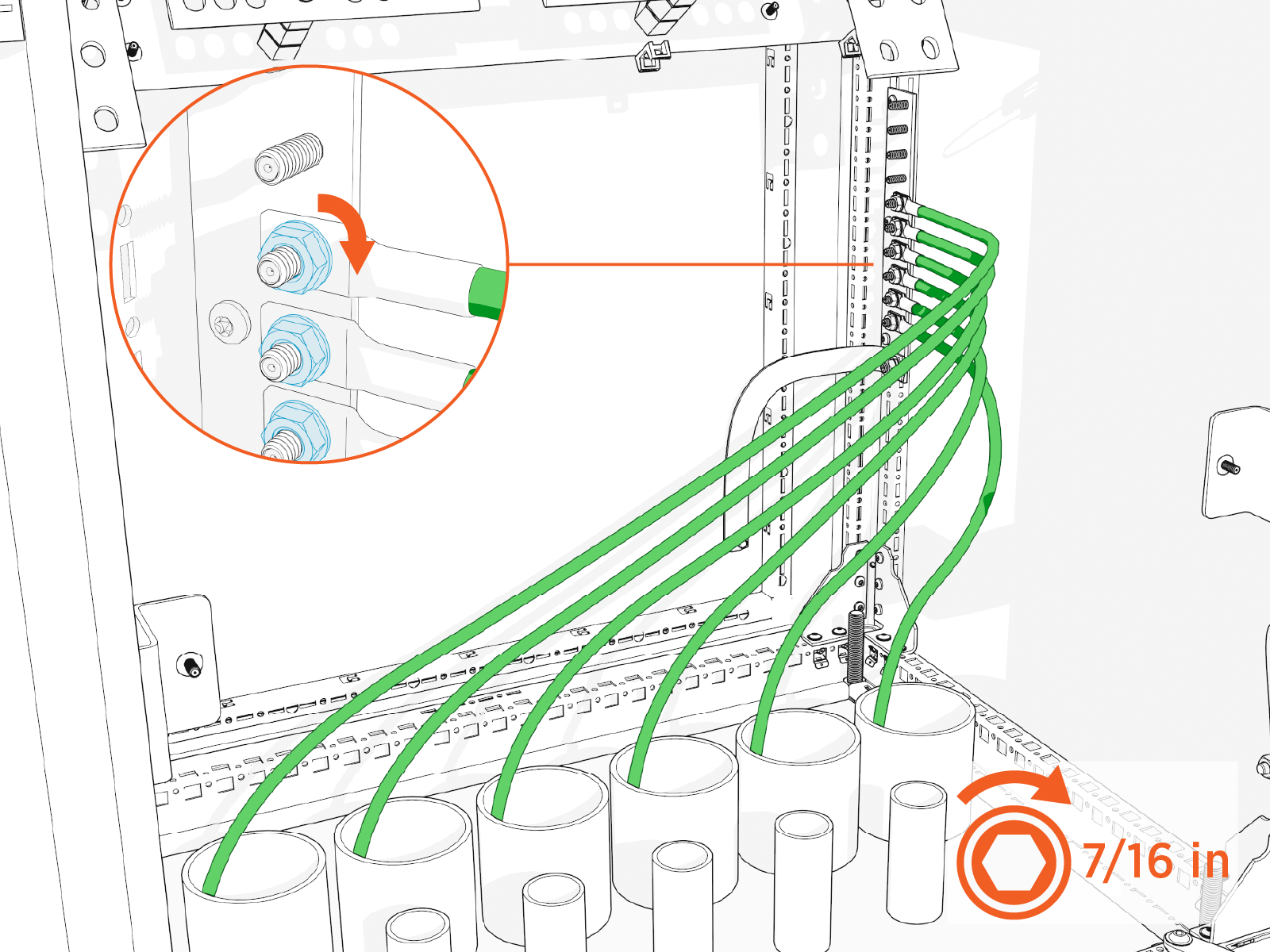 7/16 in