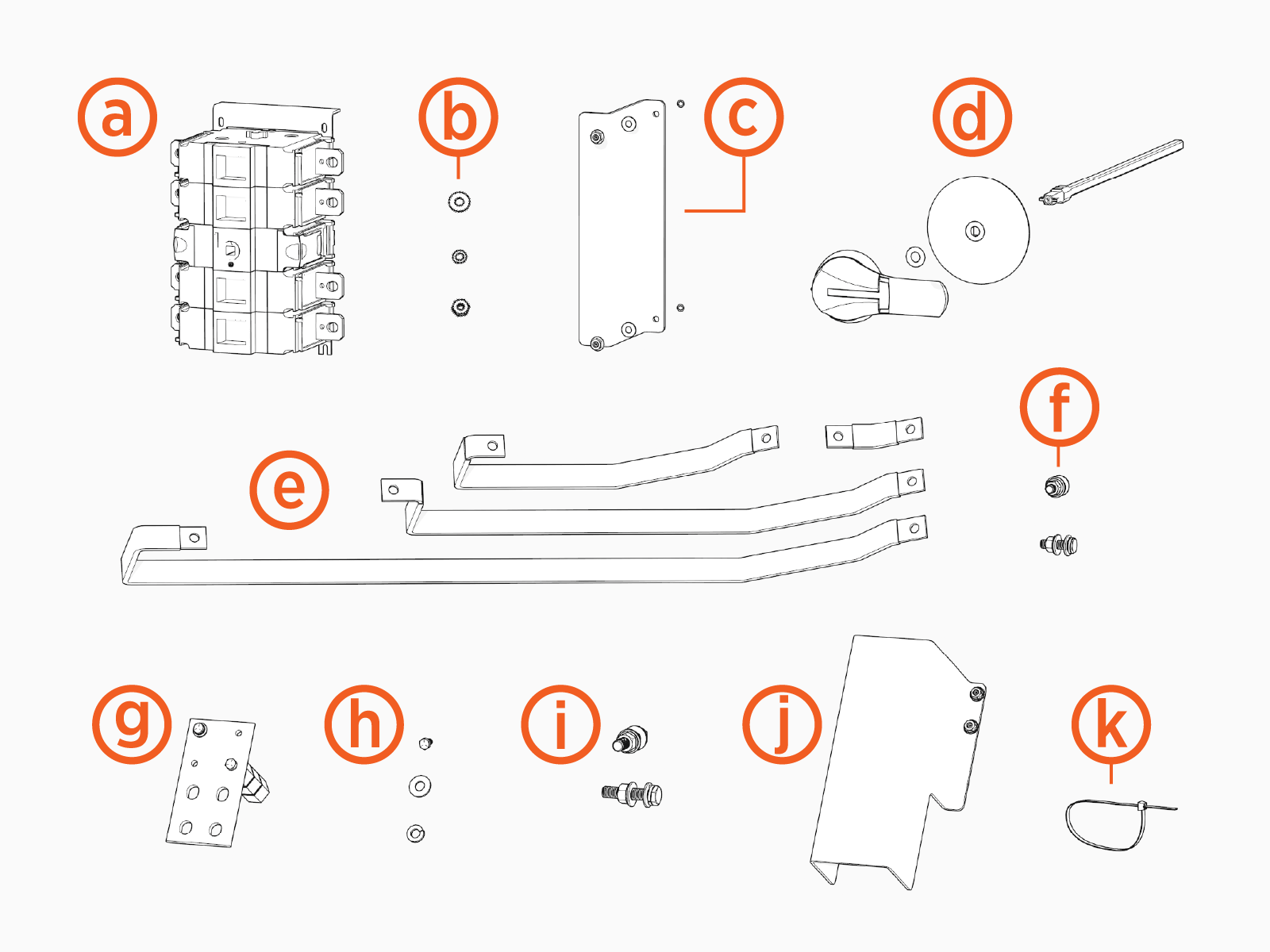 a
b
c
d
e
f
g
h
i
j
k