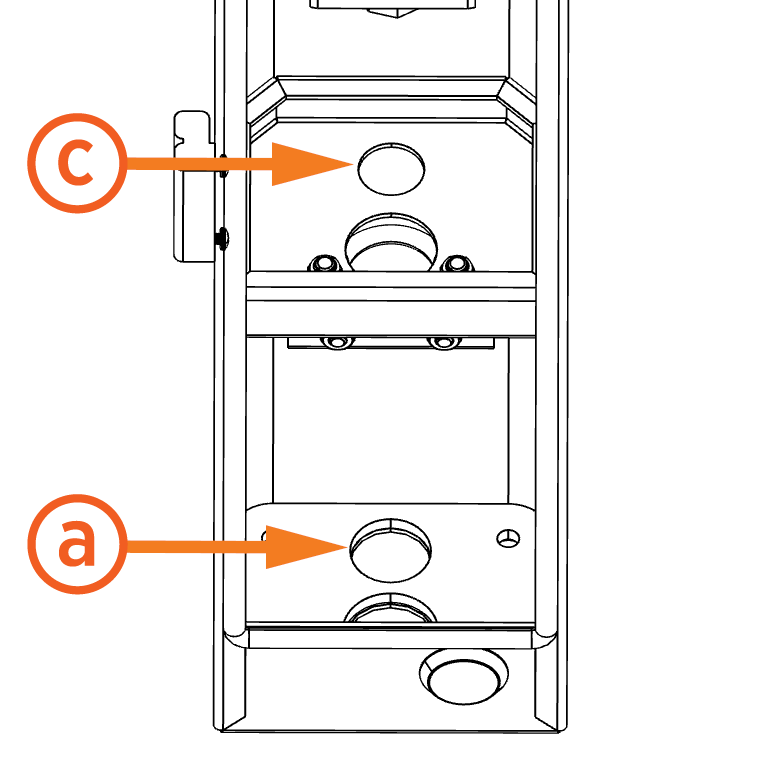 c

a