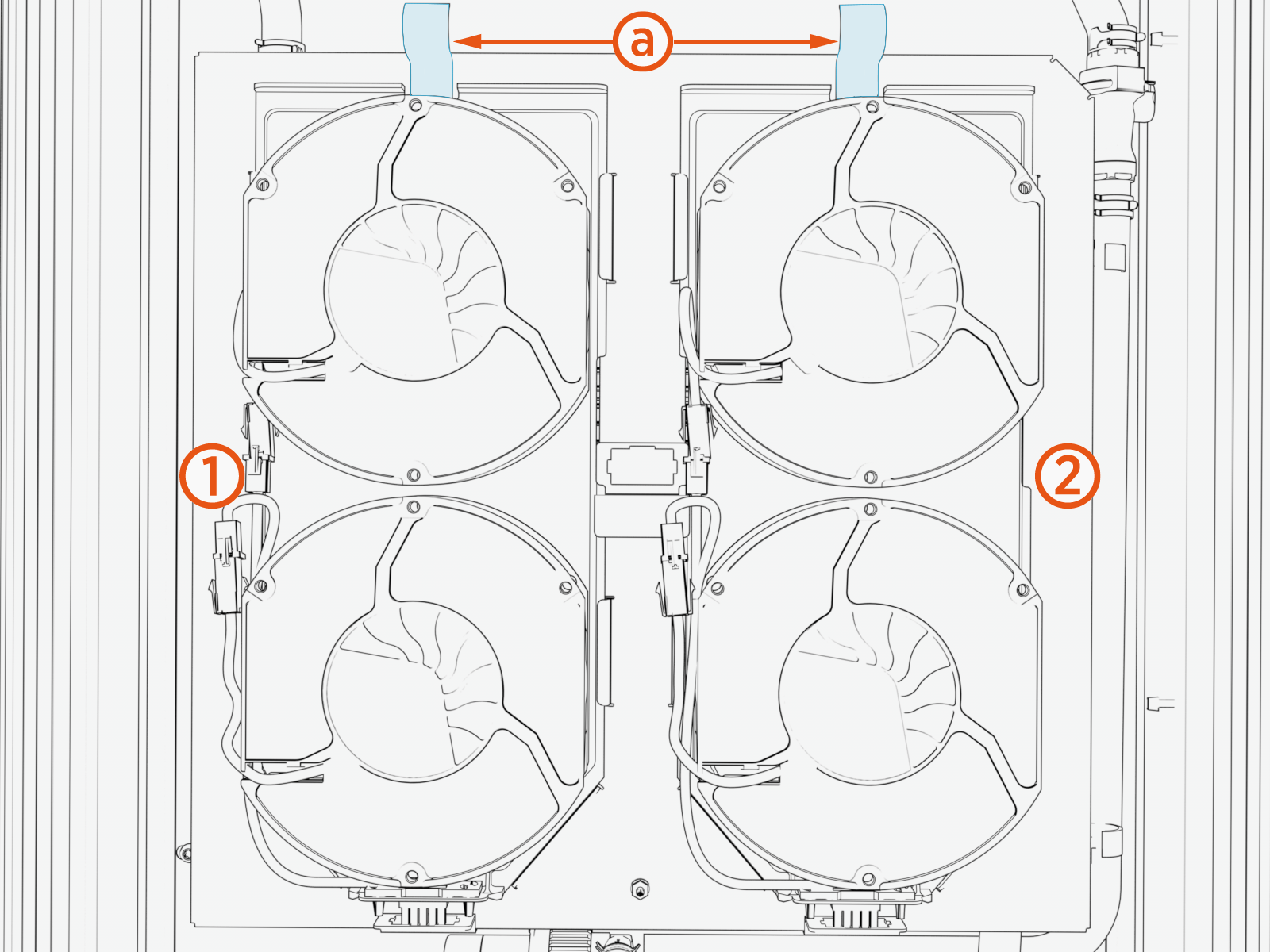 a
1
2